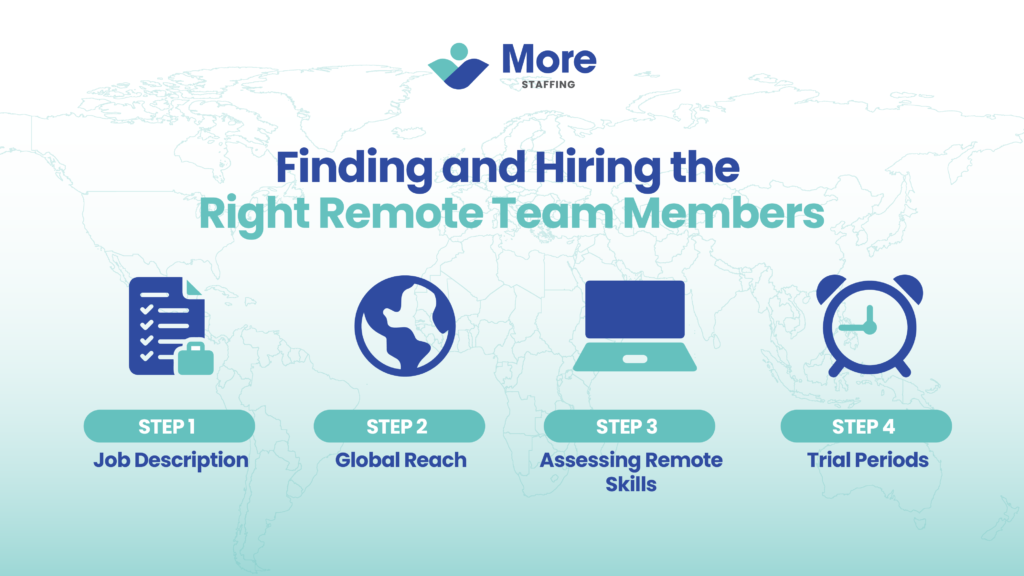 More
STAFFING

Finding and Hiring the
Right Remote Team Members

STEP 1
Job Description

STEP 2
Global Reach

STEP 3
Assessing Remote Skills

STEP 4
Trial Periods